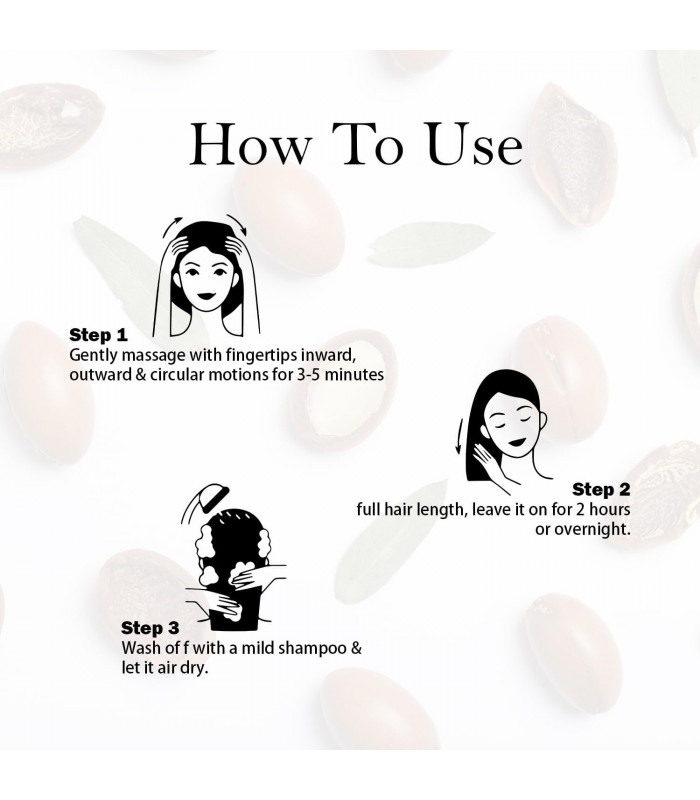 How To Use

Step 1
Gently massage with fingertips inward, outward & circular motions for 3-5 minutes

Step 2
full hair length, leave it on for 2 hours or overnight.

Step 3
Wash of f with a mild shampoo & let it air dry.